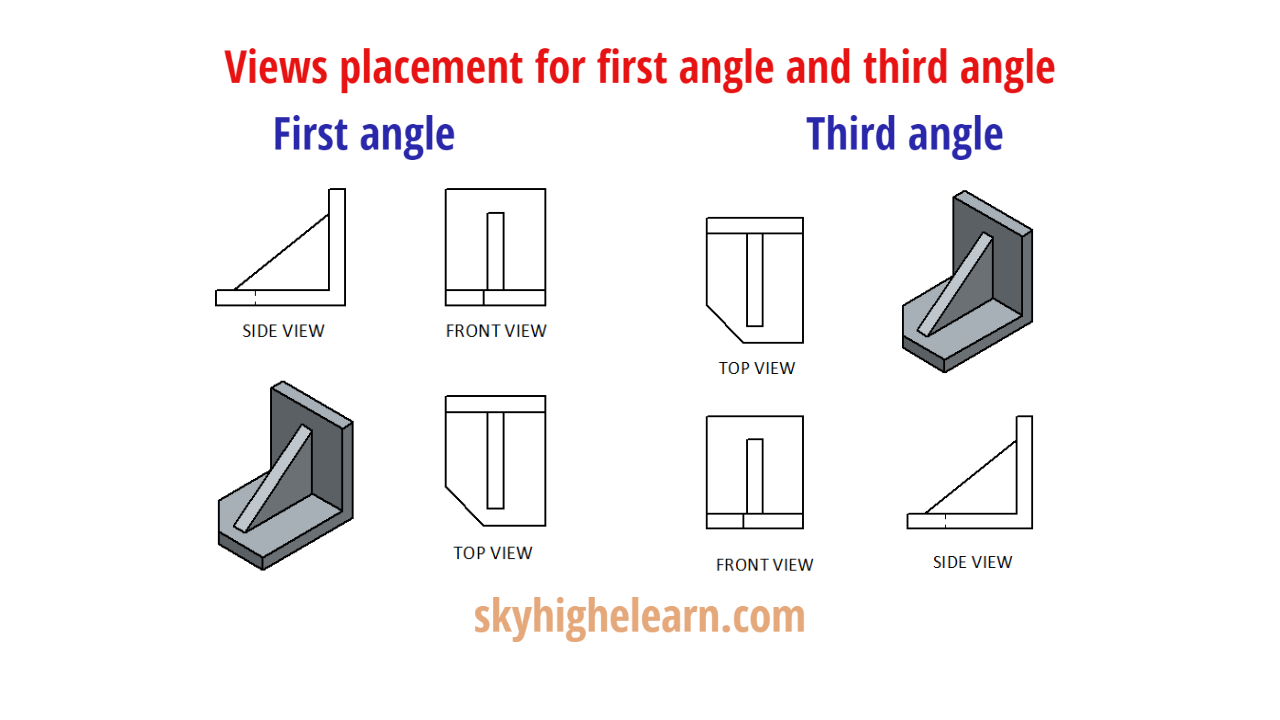 Views placement for first angle and third angle

First angle

SIDE VIEW

FRONT VIEW

TOP VIEW

Third angle

TOP VIEW

FRONT VIEW

SIDE VIEW

skyhighelearn.com